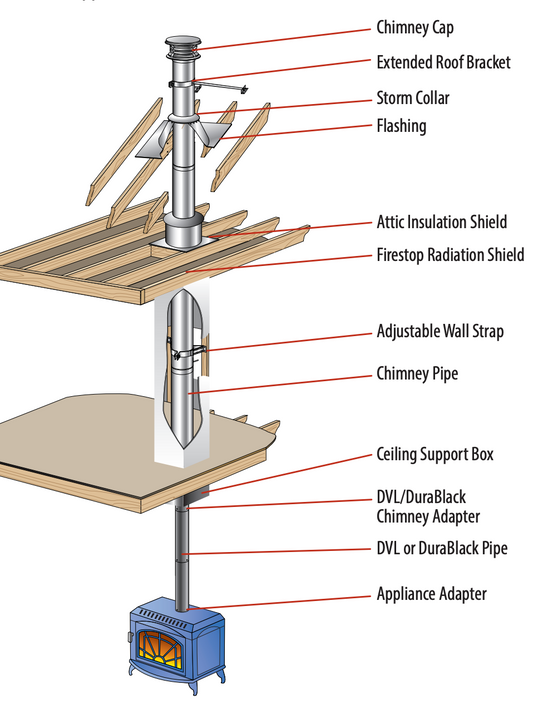 Chimney Cap

Extended Roof Bracket

Storm Collar

Flashing

Attic Insulation Shield

Firestop Radiation Shield

Adjustable Wall Strap

Chimney Pipe

Ceiling Support Box

DVL/DuraBlack Chimney Adapter

DVL or DuraBlack Pipe

Appliance Adapter